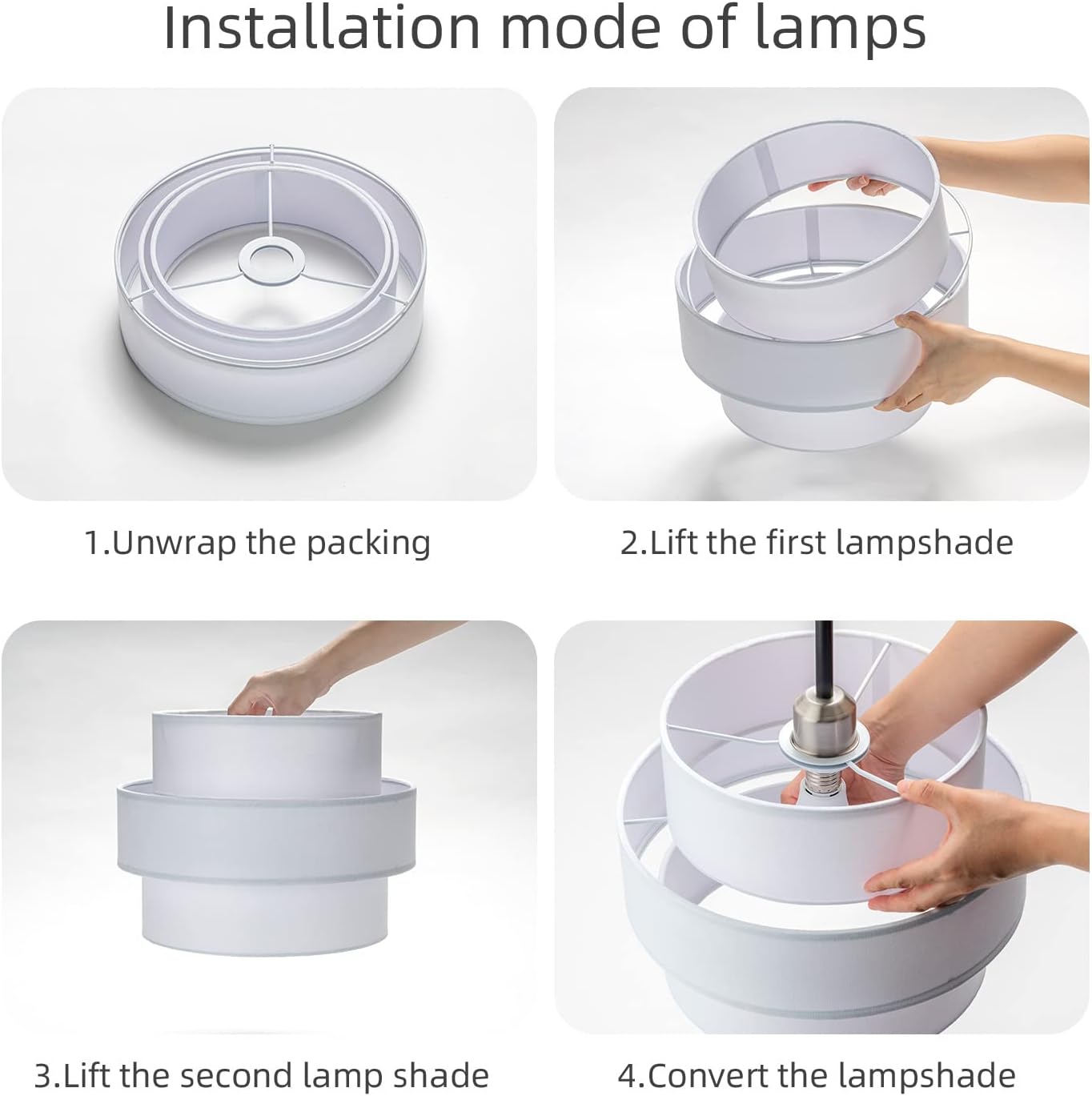 Installation mode of lamps

1.Unwrap the packing

2.Lift the first lampshade

3.Lift the second lamp shade

4.Convert the lampshade